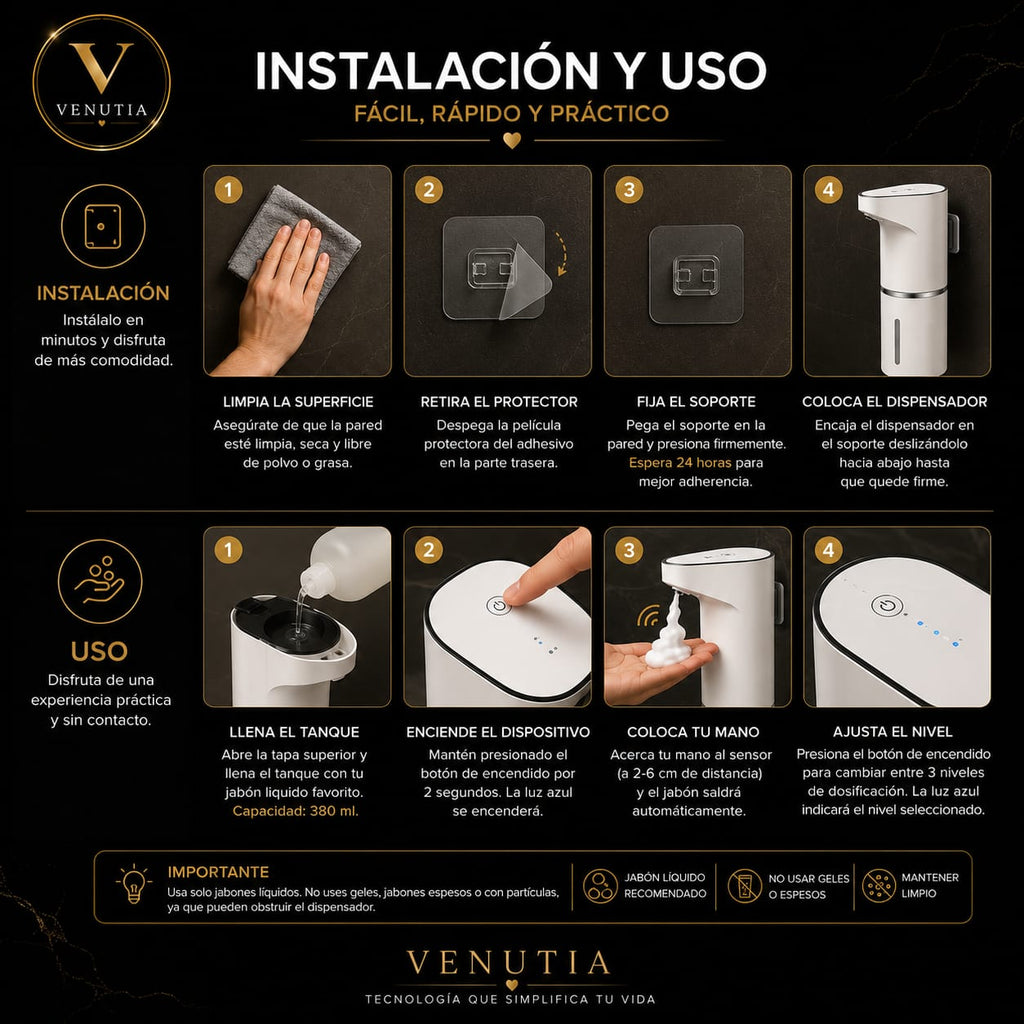 V
VENUTIA

INSTALACIÓN Y USO
FÁCIL, RÁPIDO Y PRÁCTICO

INSTALACIÓN
Instálalo en minutos y disfruta de más comodidad.

1
LIMPIA LA SUPERFICIE
Asegúrate de que la pared esté limpia, seca y libre de polvo o grasa.

2
RETIRA EL PROTECTOR
Despega la película protectora del adhesivo en la parte trasera.

3
FIJA EL SOPORTE
Pega el soporte en la pared y presiona firmemente. Espera 24 horas para mejor adherencia.

4
COLOCA EL DISPENSADOR
Encaja el dispensador en el soporte deslizándolo hacia abajo hasta que quede firme.

USO
Disfruta de una experiencia práctica y sin contacto.

1
LLENA EL TANQUE
Abre la tapa superior y llena el tanque con tu jabón líquido favorito. Capacidad: 380 ml.

2
ENCIENDE EL DISPOSITIVO
Mantén presionado el botón de encendido por 2 segundos. La luz azul se encenderá.

3
COLOCA TU MANO
Acerca tu mano al sensor (a 2-6 cm de distancia) y el jabón saldrá automáticamente.

4
AJUSTA EL NIVEL
Presiona el botón de encendido para cambiar entre 3 niveles de dosificación. La luz azul indicará el nivel seleccionado.

IMPORTANTE
Usa solo jabones líquidos. No uses geles, jabones espesos o con partículas, ya que pueden obstruir el dispensador.

JABÓN LÍQUIDO RECOMENDADO

NO USAR GELES O ESPESOS

MANTENER LIMPIO

VENUTIA
TECNOLOGÍA QUE SIMPLIFICA TU VIDA